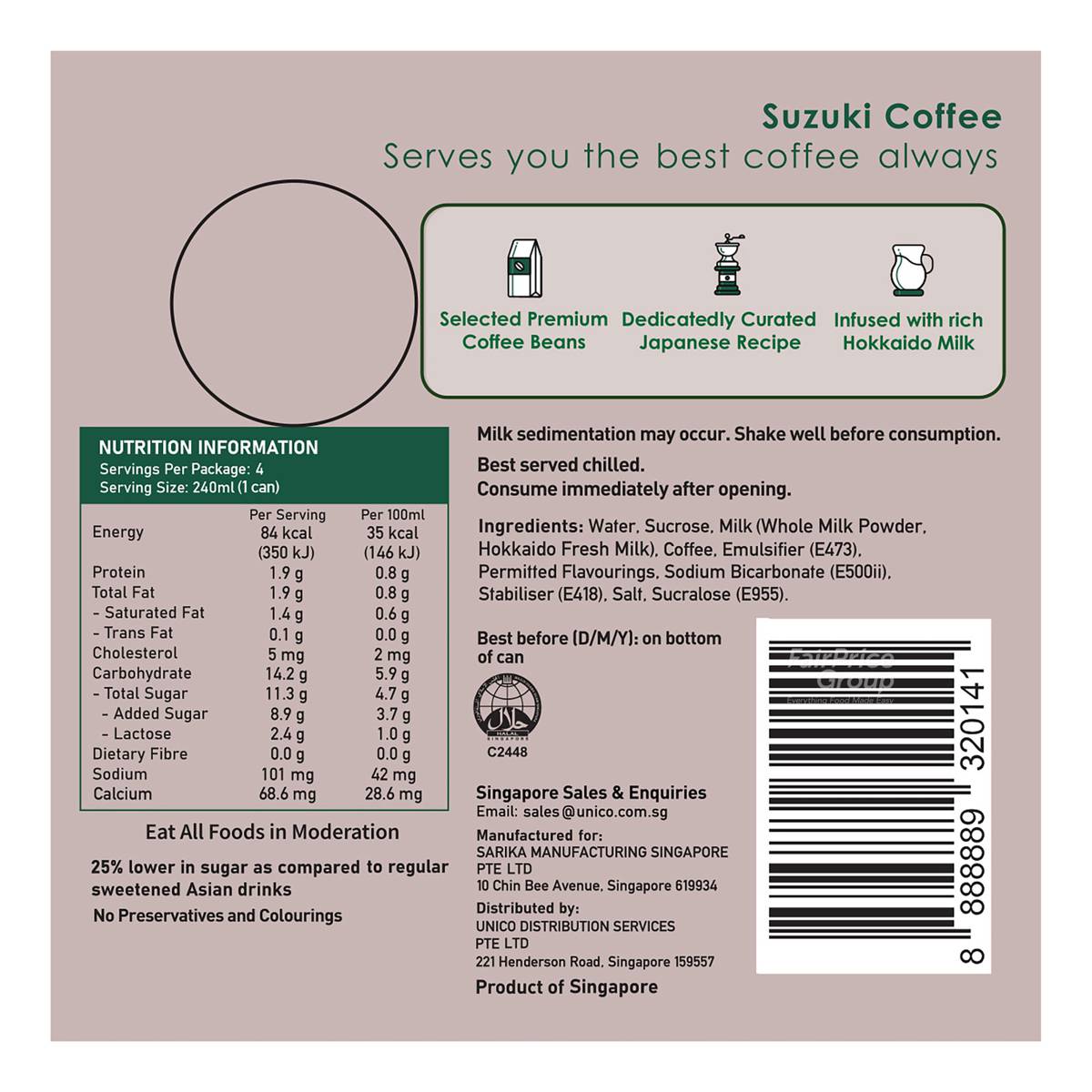 Suzuki Coffee
Serves you the best coffee always

Selected Premium Coffee Beans

Dedicatedly Curated Japanese Recipe

Infused with rich Hokkaido Milk

NUTRITION INFORMATION
Servings Per Package: 4
Serving Size: 240ml (1 can)

| | Per Serving | Per 100ml |
|---|---|---|
| Energy | 84 kcal (350 kJ) | 35 kcal (146 kJ) |
| Protein | 1.9 g | 0.8 g |
| Total Fat | 1.9 g | 0.8 g |
| - Saturated Fat | 1.4 g | 0.6 g |
| - Trans Fat | 0.1 g | 0.0 g |
| Cholesterol | 5 mg | 2 mg |
| Carbohydrate | 14.2 g | 5.9 g |
| - Total Sugar | 11.3 g | 4.7 g |
| - Added Sugar | 8.9 g | 3.7 g |
| - Lactose | 2.4 g | 1.0 g |
| Dietary Fibre | 0.0 g | 0.0 g |
| Sodium | 101 mg | 42 mg |
| Calcium | 68.6 mg | 28.6 mg |

Eat All Foods in Moderation

25% lower in sugar as compared to regular sweetened Asian drinks

No Preservatives and Colourings

Milk sedimentation may occur. Shake well before consumption.

Best served chilled.
Consume immediately after opening.

Ingredients: Water, Sucrose, Milk (Whole Milk Powder, Hokkaido Fresh Milk), Coffee, Emulsifier (E473), Permitted Flavourings, Sodium Bicarbonate (E500ii), Stabiliser (E418), Salt, Sucralose (E955).

Best before (D/M/Y): on bottom of can

HALAL SINGAPORE
C2448

Singapore Sales & Enquiries
Email: sales@unico.com.sg

Manufactured for:
SARIKA MANUFACTURING SINGAPORE PTE LTD
10 Chin Bee Avenue, Singapore 619934

Distributed by:
UNICO DISTRIBUTION SERVICES PTE LTD
221 Henderson Road, Singapore 159557

Product of Singapore

FairPrice Group
Everything Food Made Easy

8 888889 320141