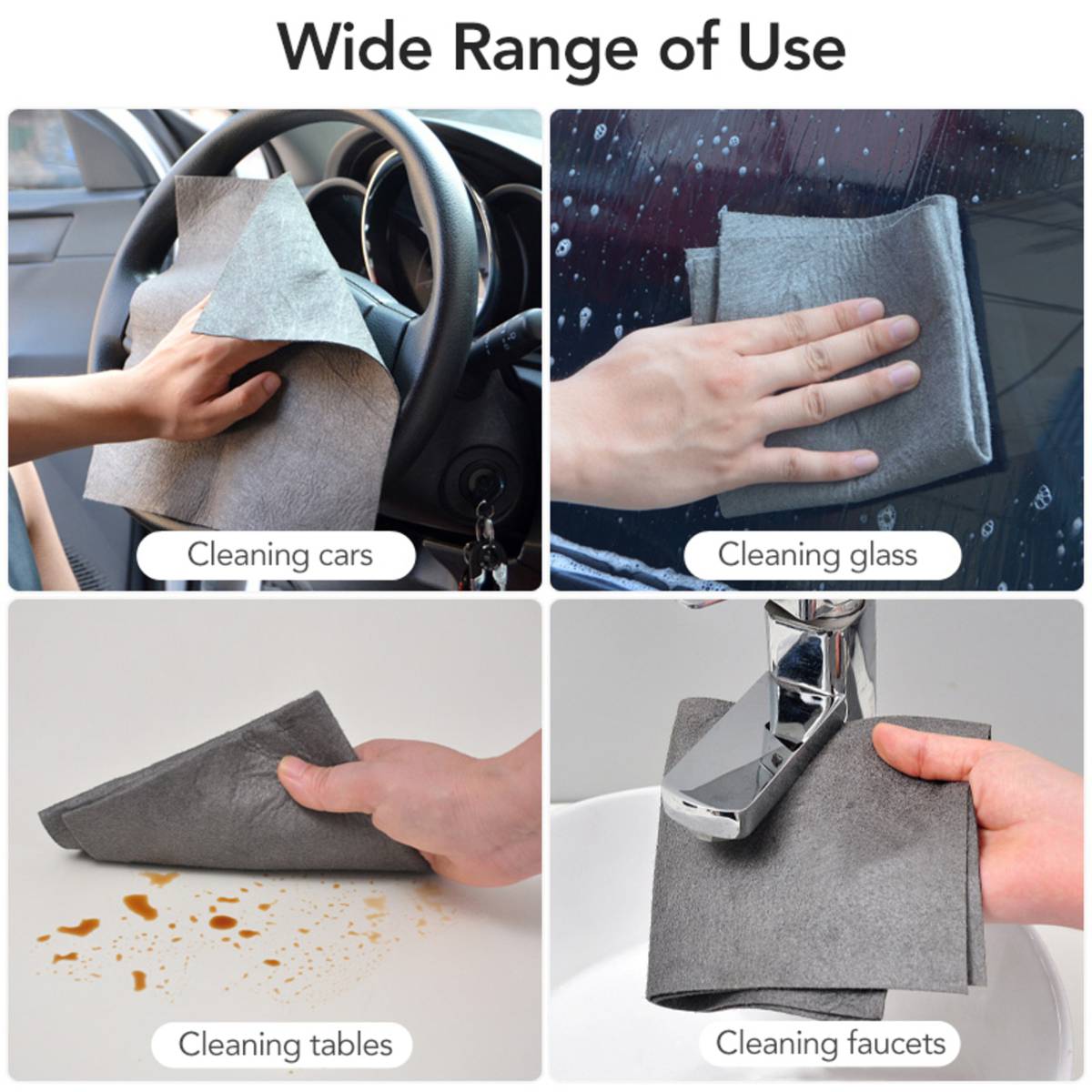 Wide Range of Use

Cleaning cars

Cleaning glass

Cleaning tables

Cleaning faucets