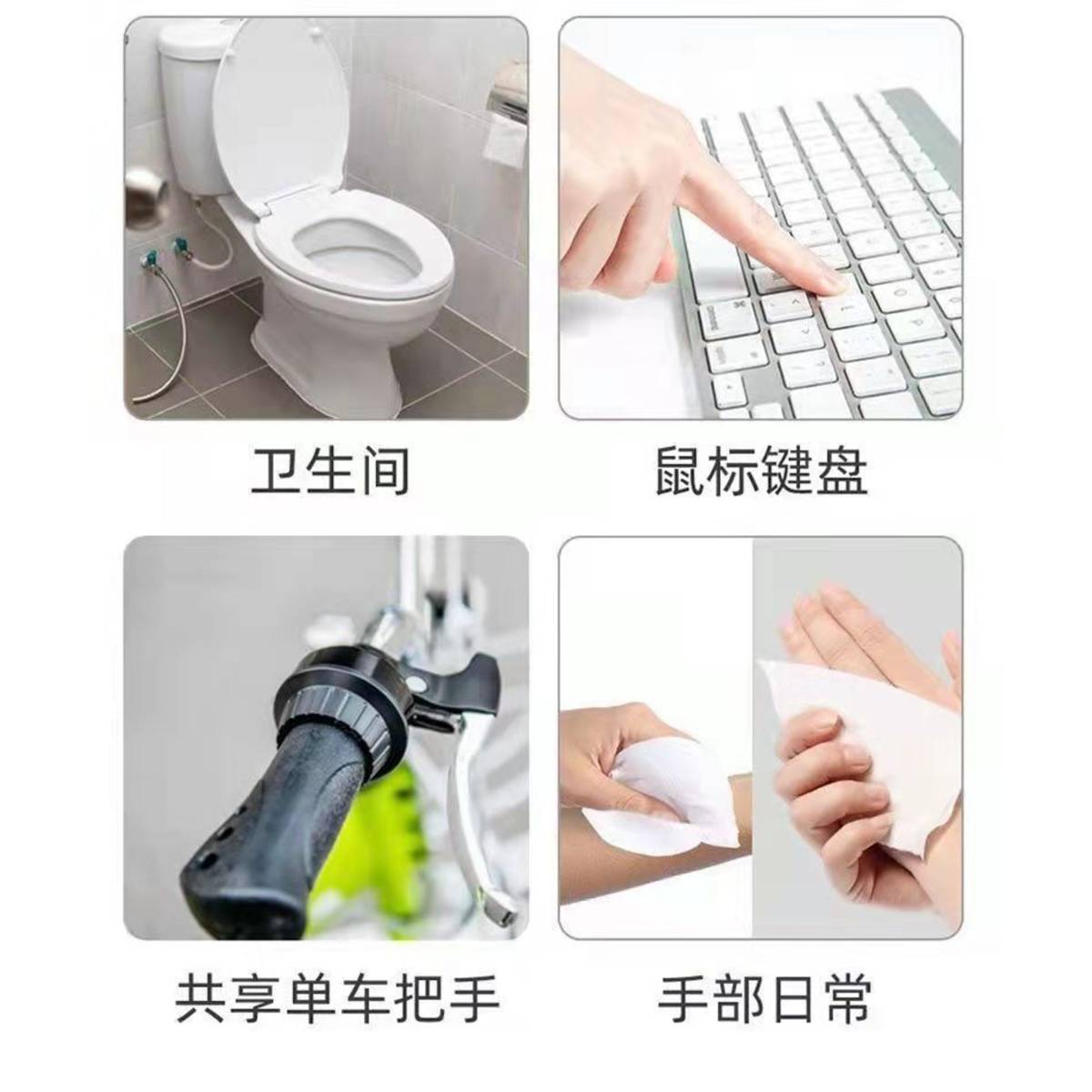 卫生间

鼠标键盘

共享单车把手

手部日常