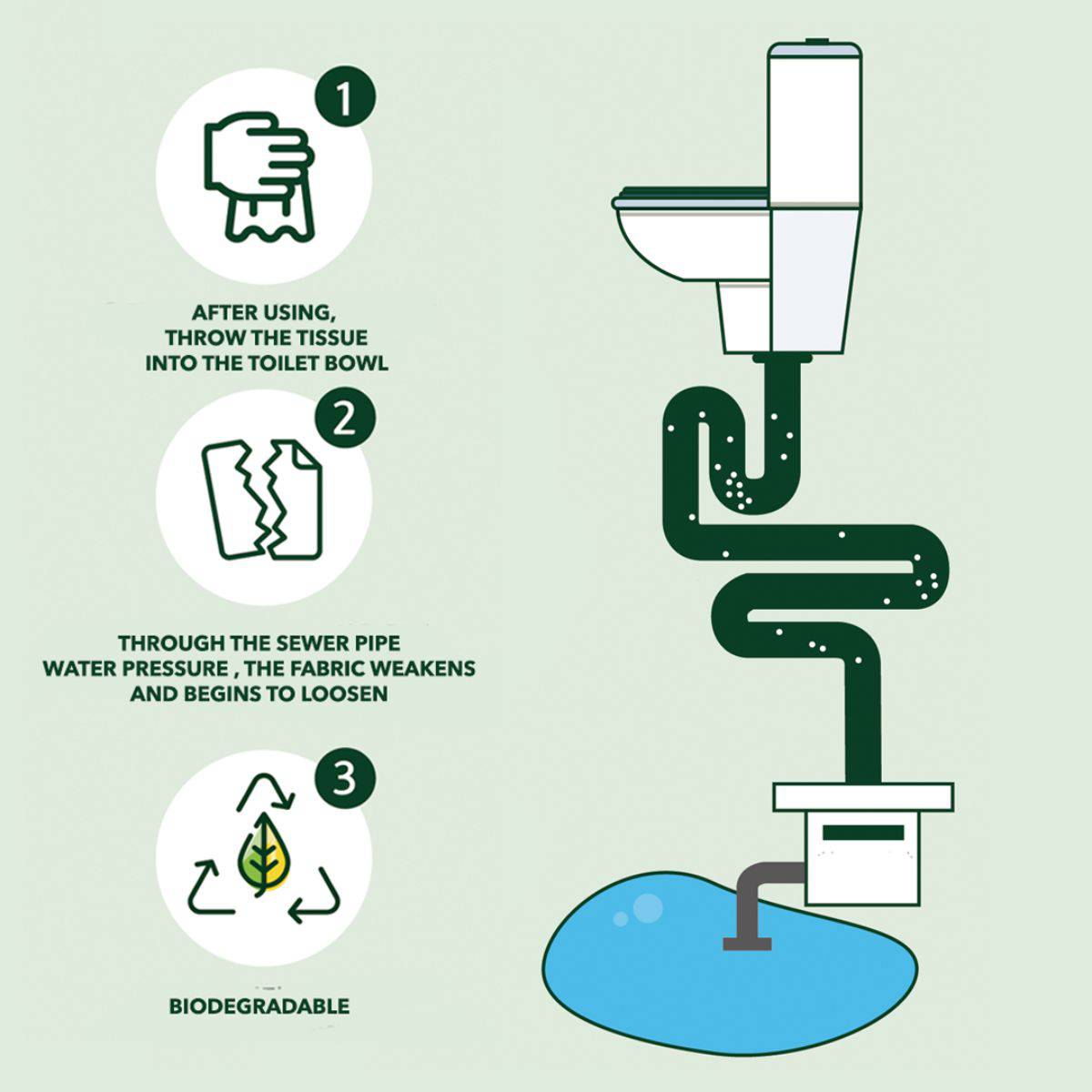 1

AFTER USING, THROW THE TISSUE INTO THE TOILET BOWL

2

THROUGH THE SEWER PIPE WATER PRESSURE , THE FABRIC WEAKENS AND BEGINS TO LOOSEN

3

BIODEGRADABLE