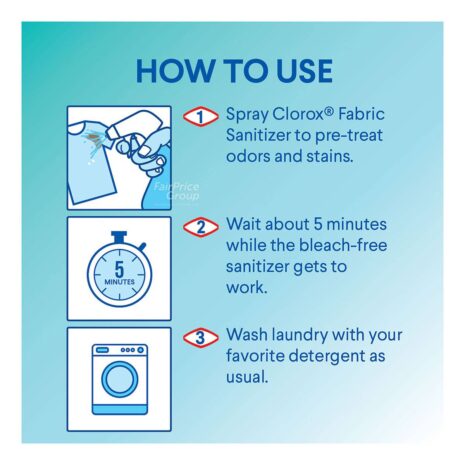 HOW TO USE

FairPrice Group

1 Spray Clorox® Fabric Sanitizer to pre-treat odors and stains.

5 MINUTES

2 Wait about 5 minutes while the bleach-free sanitizer gets to work.

3 Wash laundry with your favorite detergent as usual.