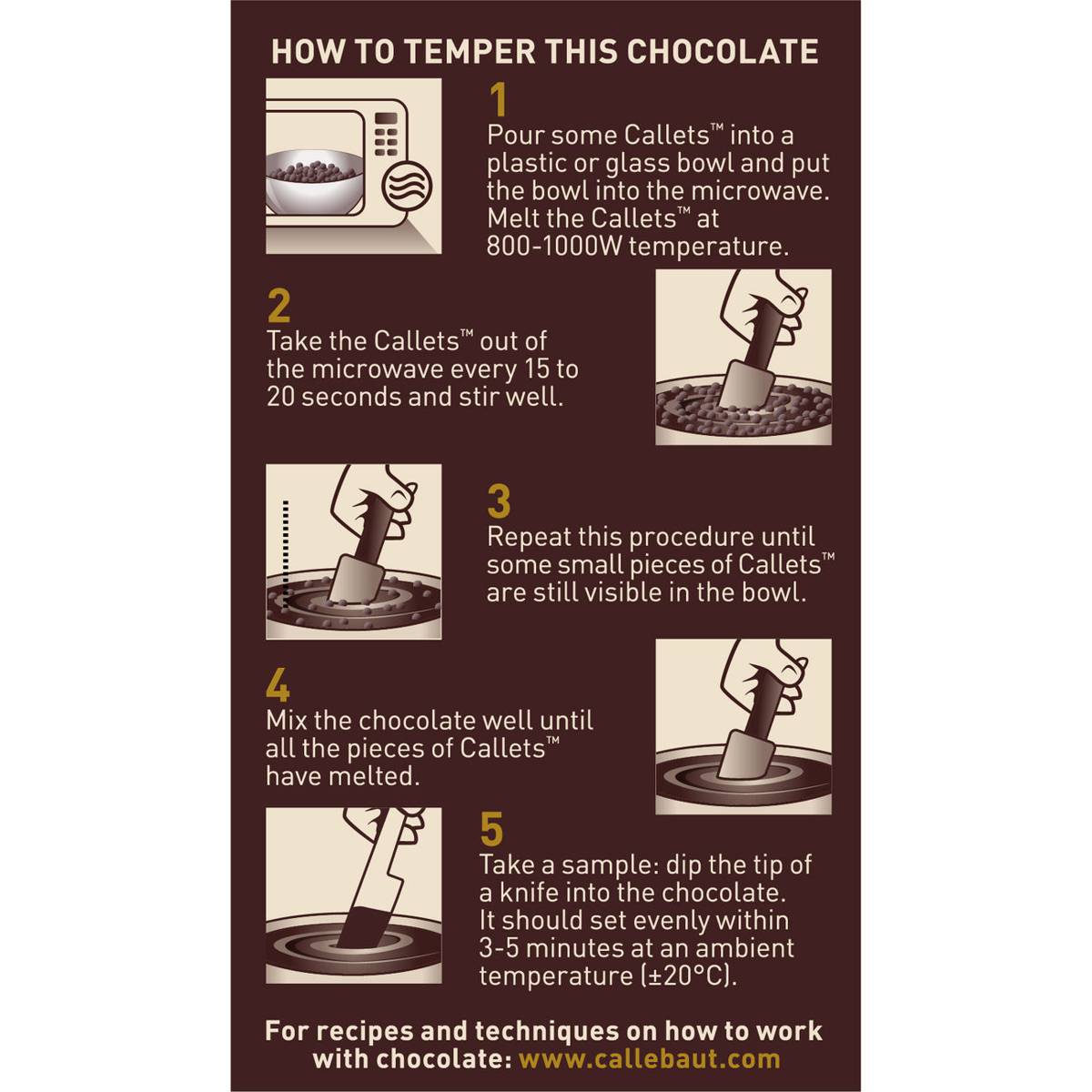 HOW TO TEMPER THIS CHOCOLATE

1
Pour some Callets™ into a plastic or glass bowl and put the bowl into the microwave. Melt the Callets™ at 800-1000W temperature.

2
Take the Callets™ out of the microwave every 15 to 20 seconds and stir well.

3
Repeat this procedure until some small pieces of Callets™ are still visible in the bowl.

4
Mix the chocolate well until all the pieces of Callets™ have melted.

5
Take a sample: dip the tip of a knife into the chocolate. It should set evenly within 3-5 minutes at an ambient temperature (±20°C).

For recipes and techniques on how to work with chocolate: www.callebaut.com